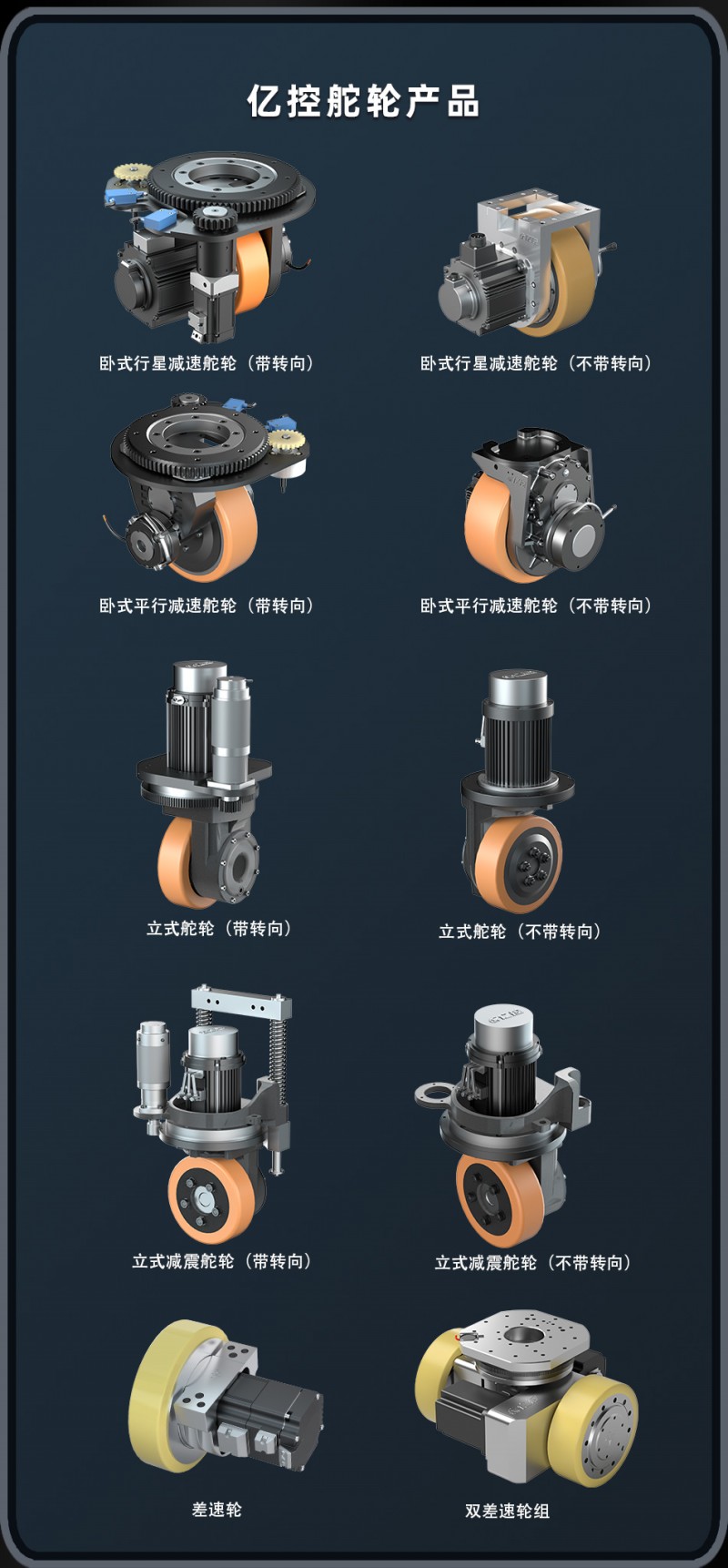 亿控舵轮产品

卧式行星减速舵轮（带转向）

卧式行星减速舵轮（不带转向）

卧式平行减速舵轮（带转向）

卧式平行减速舵轮（不带转向）

立式舵轮（带转向）

立式舵轮（不带转向）

立式减震舵轮（带转向）

立式减震舵轮（不带转向）

差速轮

双差速轮组